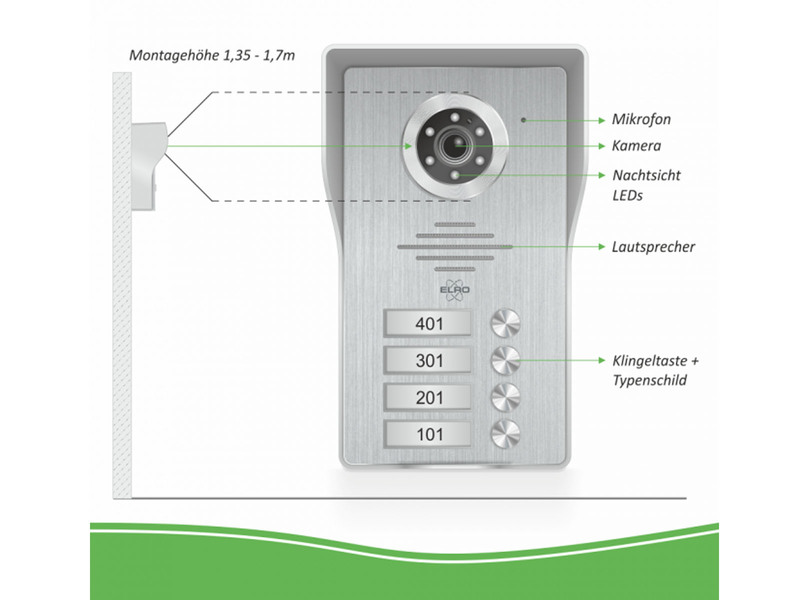 Montagehöhe 1,35 - 1,7m

Mikrofon

Kamera

Nachtsicht LEDs

Lautsprecher

ELRO

401

301

201

101

Klingeltaste + Typenschild